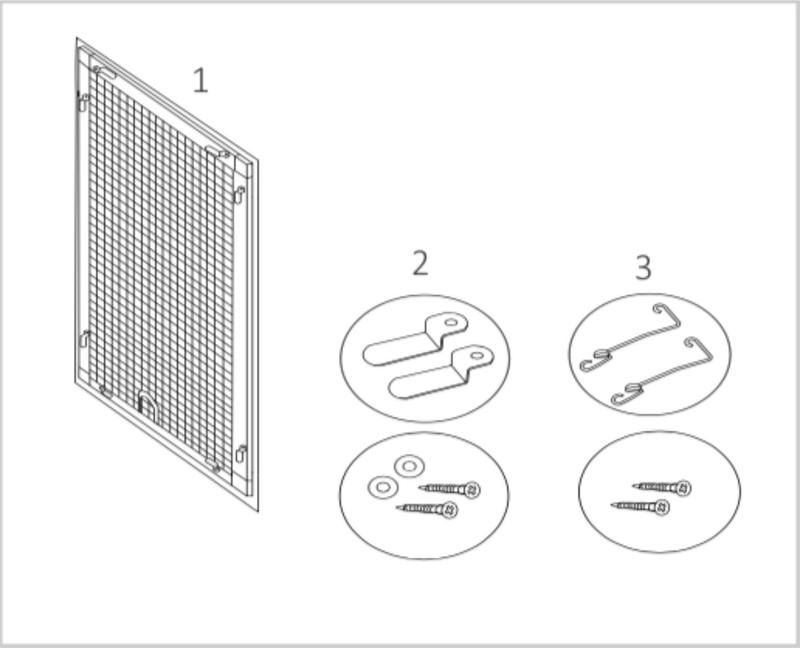 1

2

3