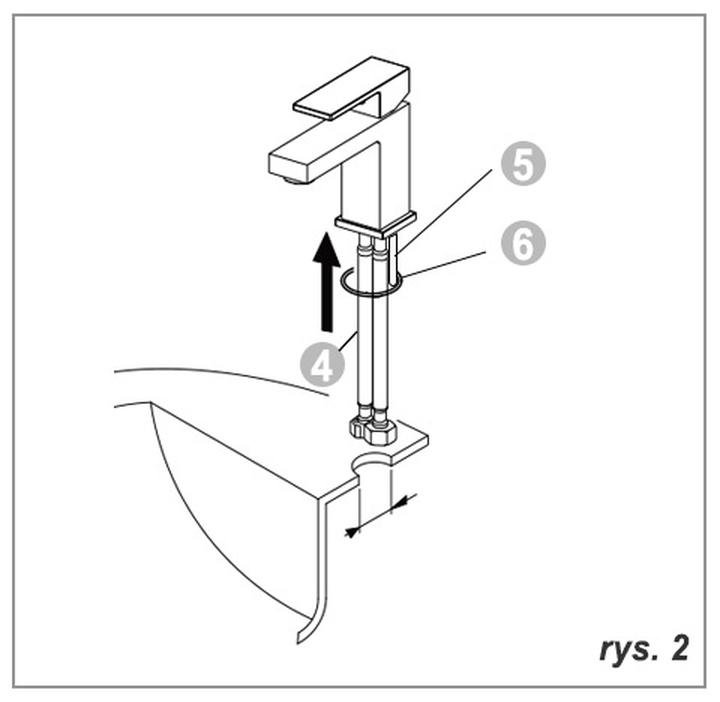 5
6
4
rys. 2